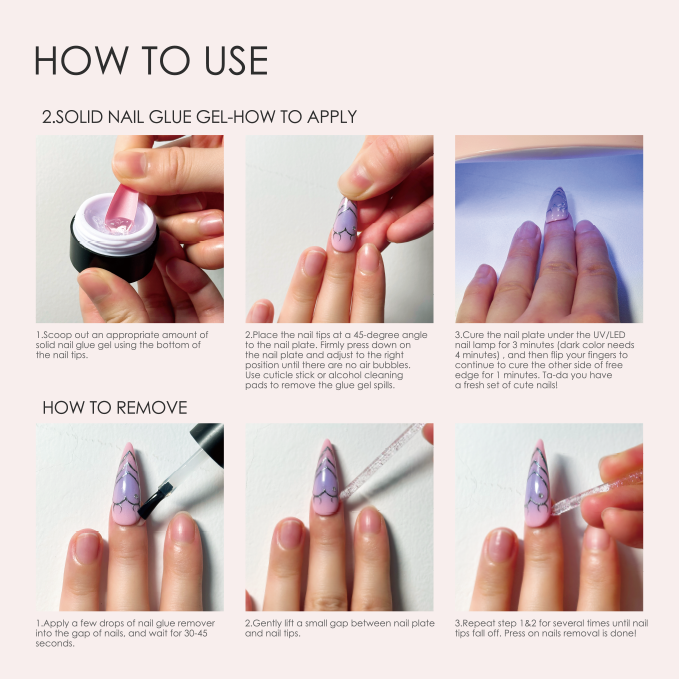 HOW TO USE

2.SOLID NAIL GLUE GEL-HOW TO APPLY

1.Scoop out an appropriate amount of solid nail glue gel using the bottom of the nail tips.

2.Place the nail tips at a 45-degree angle to the nail plate. Firmly press down on the nail plate and adjust to the right position until there are no air bubbles. Use cuticle stick or alcohol cleaning pads to remove the glue gel spills.

3.Cure the nail plate under the UV/LED nail lamp for 3 minutes (dark color needs 4 minutes) , and then flip your fingers to continue to cure the other side of free edge for 1 minutes. Ta-da you have a fresh set of cute nails!

HOW TO REMOVE

1.Apply a few drops of nail glue remover into the gap of nails, and wait for 30-45 seconds.

2.Gently lift a small gap between nail plate and nail tips.

3.Repeat step 1&2 for several times until nail tips fall off. Press on nails removal is done!